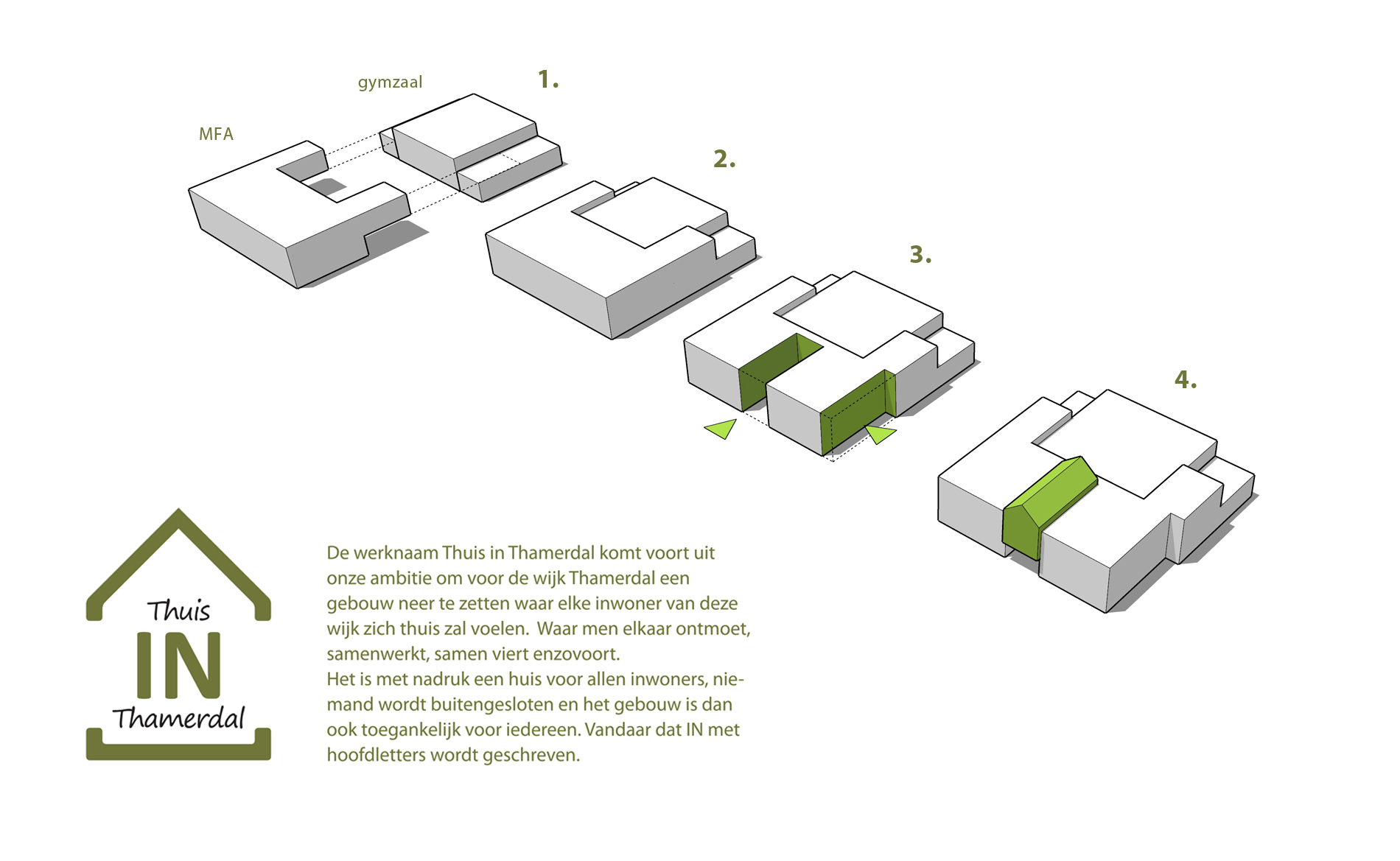 gymzaal

1.

MFA

2.

3.

4.

Thuis
IN
Thamerdal

De werknaam Thuis in Thamerdal komt voort uit onze ambitie om voor de wijk Thamerdal een gebouw neer te zetten waar elke inwoner van deze wijk zich thuis zal voelen. Waar men elkaar ontmoet, samenwerkt, samen viert enzovoort.
Het is met nadruk een huis voor allen inwoners, niemand wordt buitengesloten en het gebouw is dan ook toegankelijk voor iedereen. Vandaar dat IN met hoofdletters wordt geschreven.